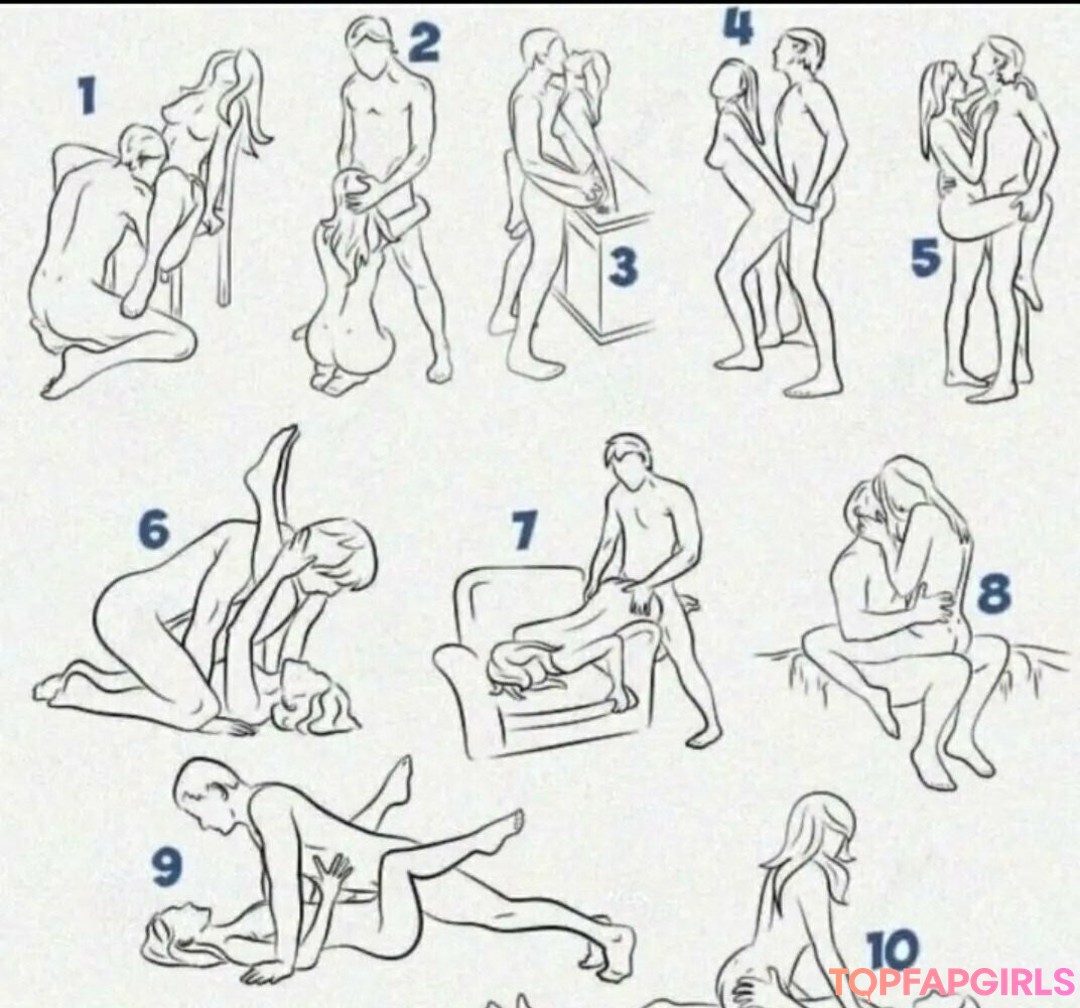 1
2
3
4
5
6
7
8
9
10
TOPFAPGIRLS